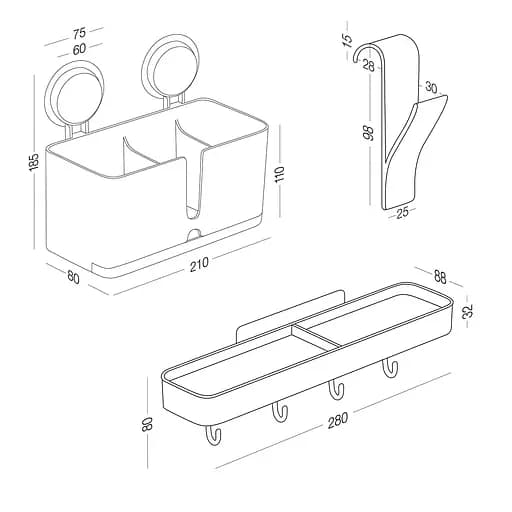 75
60
185
110
80
210
15
28
30
98
25
88
32
80
280