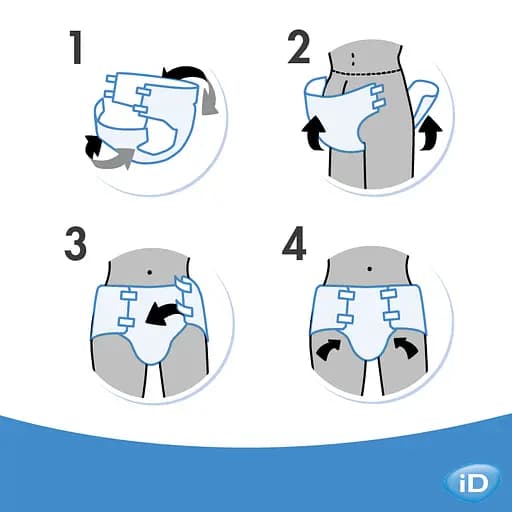 1
2
3
4
iD