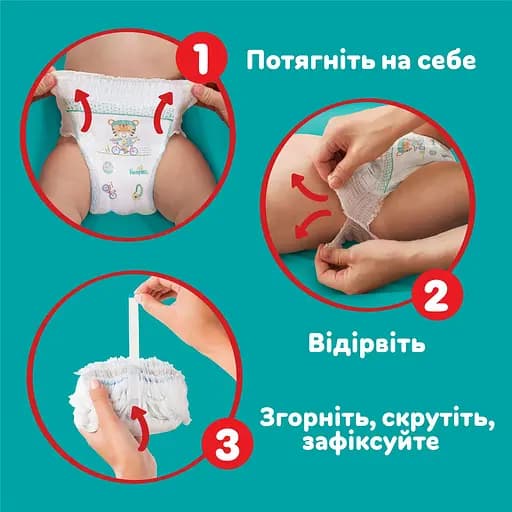 1
Потягніть на себе

Pampers

2
Відірвіть

3
Згорніть, скрутіть, зафіксуйте