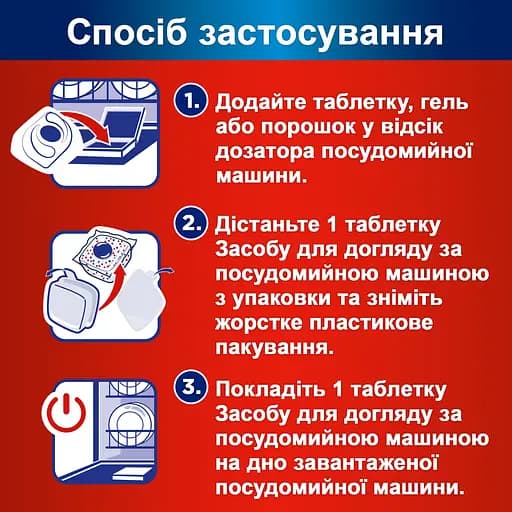 Спосіб застосування

1. Додайте таблетку, гель або порошок у відсік дозатора посудомийної машини.

2. Дістаньте 1 таблетку Засобу для догляду за посудомийною машиною з упаковки та зніміть жорстке пластикове пакування.

3. Покладіть 1 таблетку Засобу для догляду за посудомийною машиною на дно завантаженої посудомийної машини.